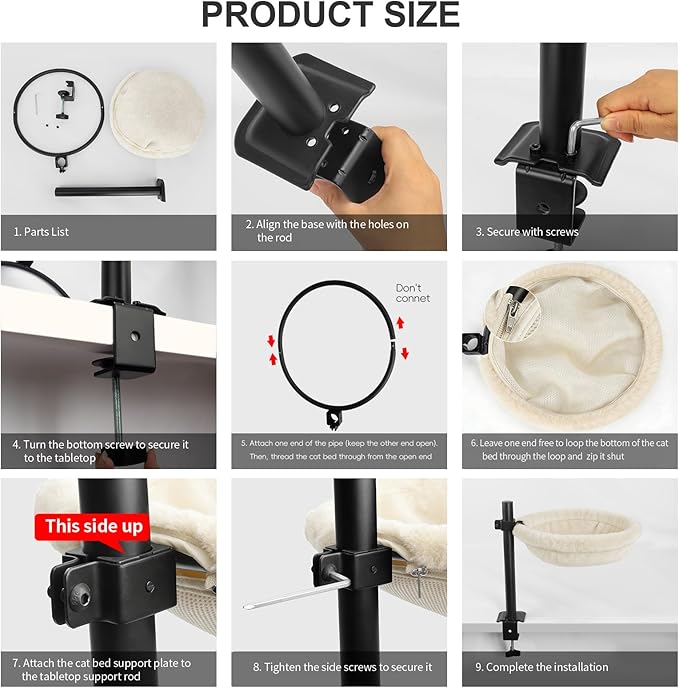 PRODUCT SIZE

1. Parts List

2. Align the base with the holes on the rod

3. Secure with screws

4. Turn the bottom screw to secure it to the tabletop

Don't connet

5. Attach one end of the pipe (keep the other end open). Then, thread the cat bed through from the open end

6. Leave one end free to loop the bottom of the cat bed through the loop and zip it shut

This side up

7. Attach the cat bed support plate to the tabletop support rod

8. Tighten the side screws to secure it

9. Complete the installation