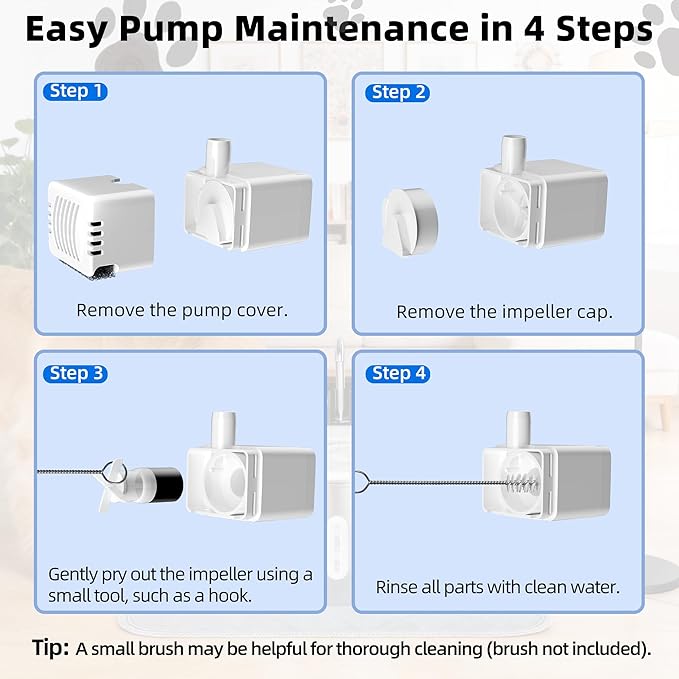 Easy Pump Maintenance in 4 Steps

Step 1

Remove the pump cover.

Step 2

Remove the impeller cap.

Step 3

Gently pry out the impeller using a small tool, such as a hook.

Step 4

Rinse all parts with clean water.

Tip: A small brush may be helpful for thorough cleaning (brush not included).