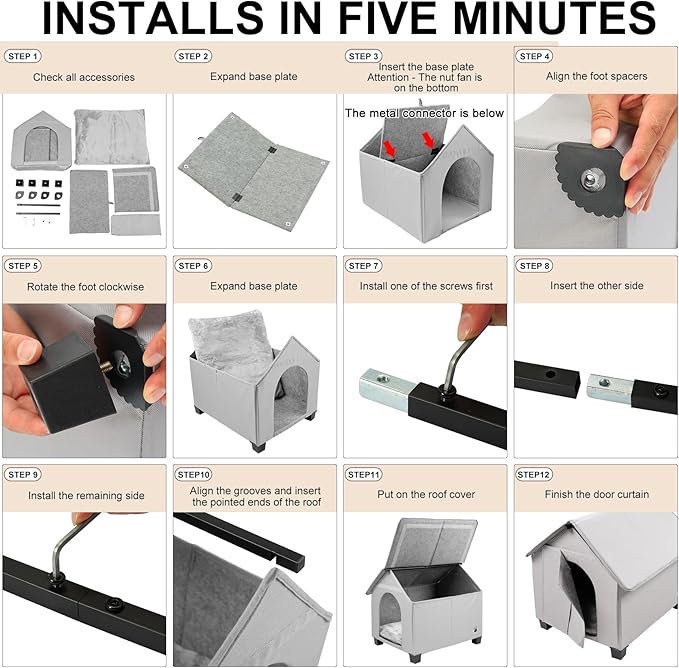 INSTALLS IN FIVE MINUTES

STEP 1
Check all accessories

STEP 2
Expand base plate

STEP 3
Insert the base plate
Attention - The nut fan is on the bottom

The metal connector is below

STEP 4
Align the foot spacers

STEP 5
Rotate the foot clockwise

STEP 6
Expand base plate

STEP 7
Install one of the screws first

STEP 8
Insert the other side

STEP 9
Install the remaining side

STEP10
Align the grooves and insert the pointed ends of the roof

STEP11
Put on the roof cover

STEP12
Finish the door curtain