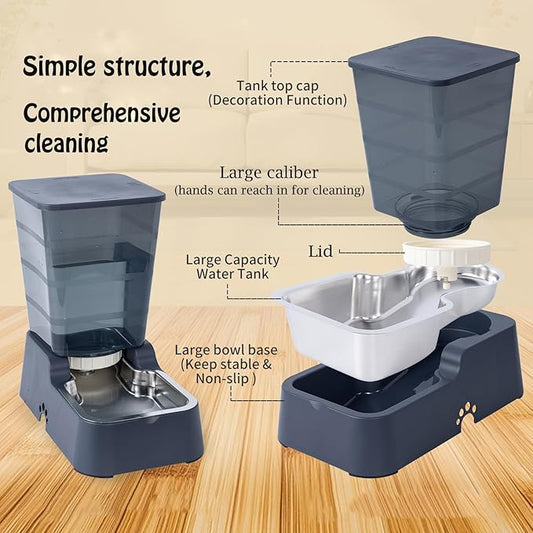 Simple structure,

Comprehensive cleaning

Tank top cap
(Decoration Function)

Large caliber
(hands can reach in for cleaning)

Lid

Large Capacity
Water Tank

Large bowl base
(Keep stable &
Non-slip )