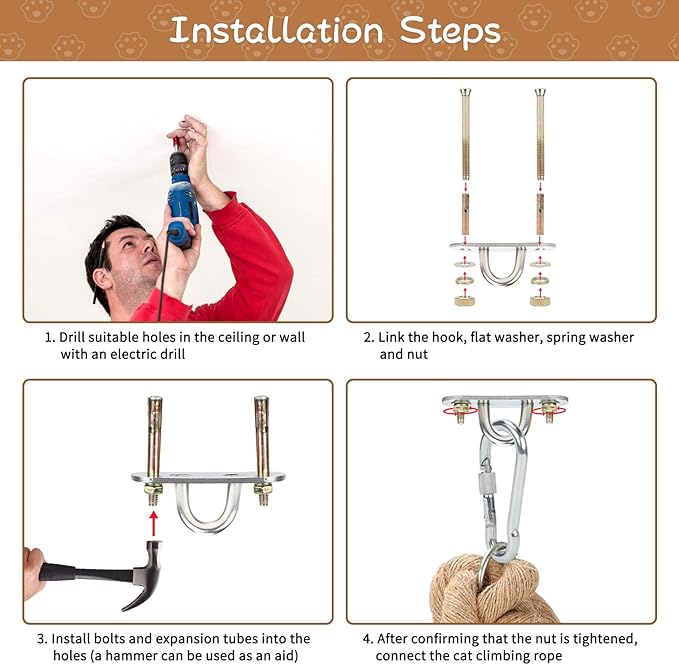 Installation Steps

1. Drill suitable holes in the ceiling or wall with an electric drill

2. Link the hook, flat washer, spring washer and nut

3. Install bolts and expansion tubes into the holes (a hammer can be used as an aid)

4. After confirming that the nut is tightened, connect the cat climbing rope