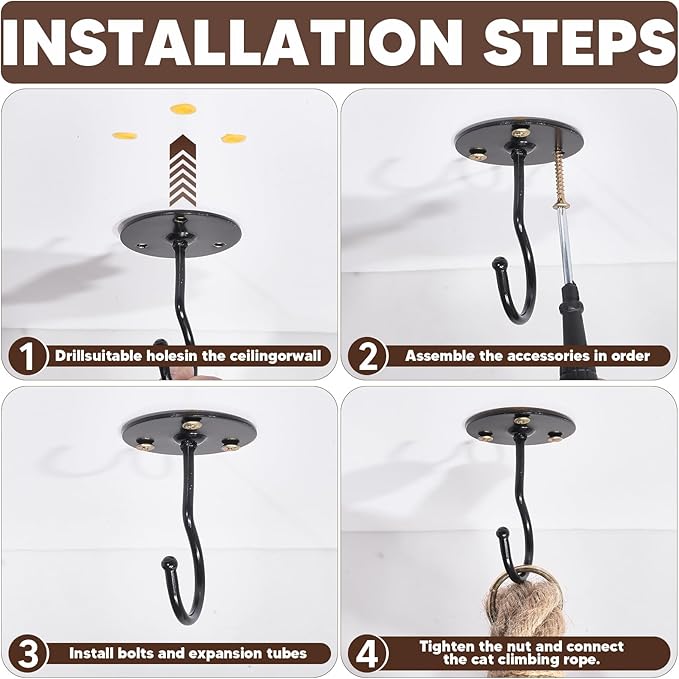 INSTALLATION STEPS

1 Drillsuitable holesin the ceilingorwall

2 Assemble the accessories in order

3 Install bolts and expansion tubes

4 Tighten the nut and connect the cat climbing rope.