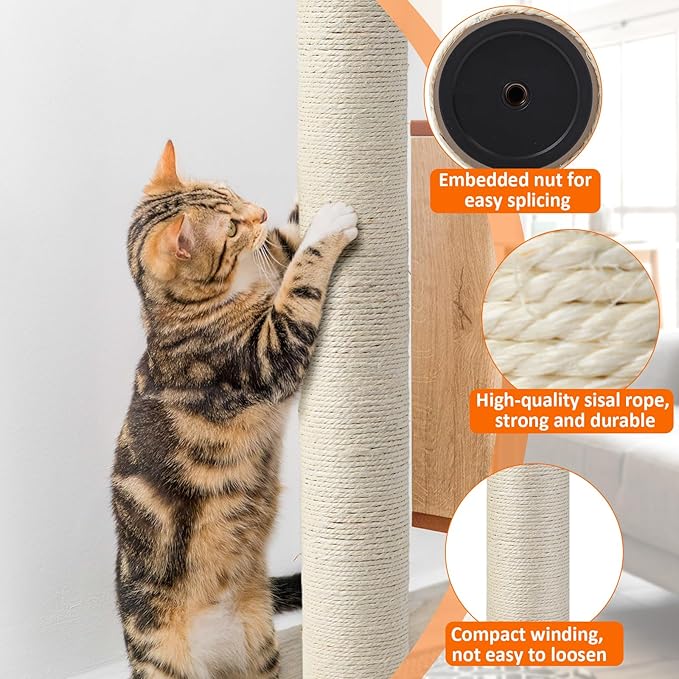 Embedded nut for easy splicing

High-quality sisal rope, strong and durable

Compact winding, not easy to loosen