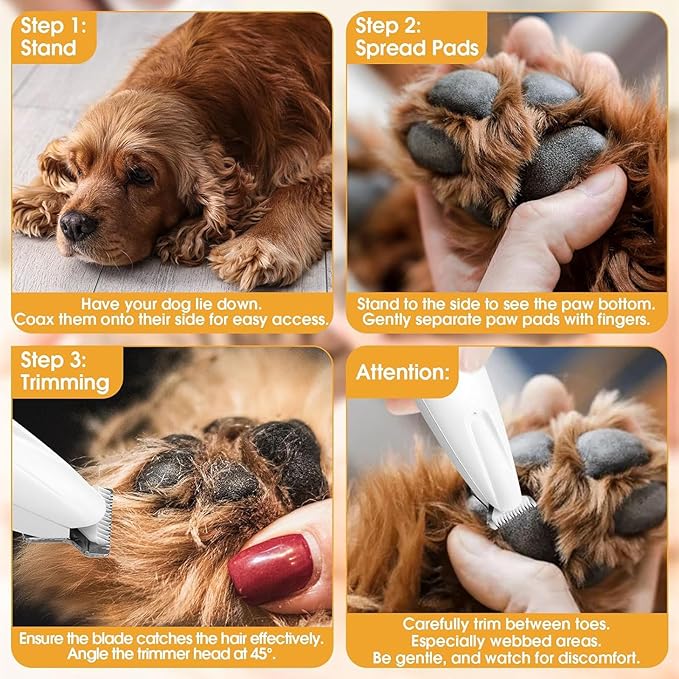 Step 1:
Stand

Have your dog lie down.
Coax them onto their side for easy access.

Step 2:
Spread Pads

Stand to the side to see the paw bottom.
Gently separate paw pads with fingers.

Step 3:
Trimming

Ensure the blade catches the hair effectively.
Angle the trimmer head at 45°.

Attention:

Carefully trim between toes.
Especially webbed areas.
Be gentle, and watch for discomfort.