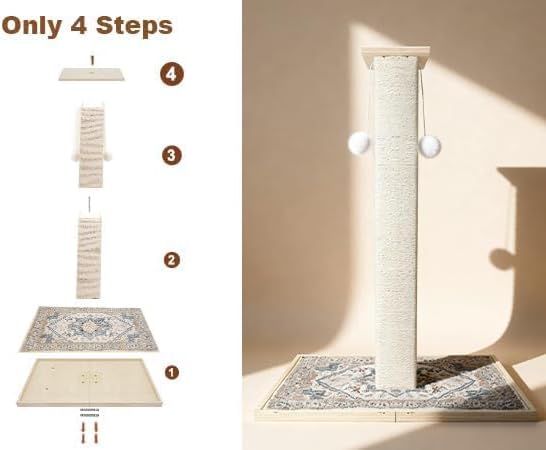 Only 4 Steps

4

3

2

1