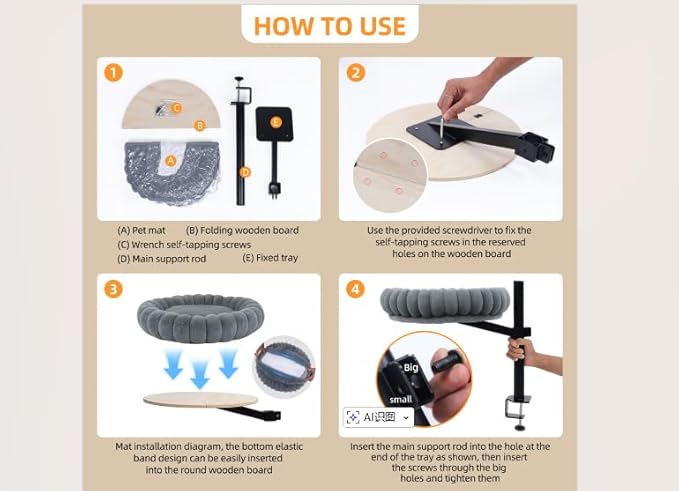 HOW TO USE

1

C
B
A
D
E

(A) Pet mat (B) Folding wooden board
(C) Wrench self-tapping screws
(D) Main support rod (E) Fixed tray

2

Use the provided screwdriver to fix the self-tapping screws in the reserved holes on the wooden board

3

Mat installation diagram, the bottom elastic band design can be easily inserted into the round wooden board

4

Big
small

AI识图

Insert the main support rod into the hole at the end of the tray as shown, then insert the screws through the big holes and tighten them