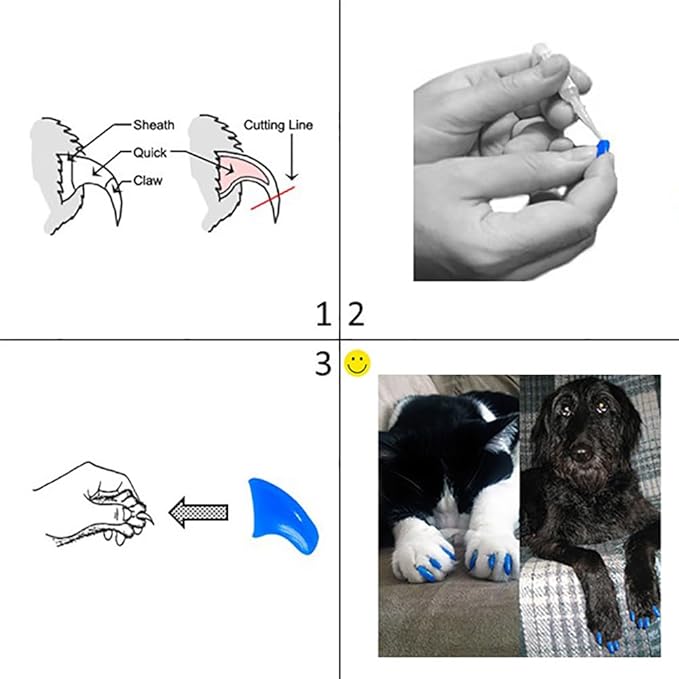 Sheath
Quick
Claw
Cutting Line

1 2

3