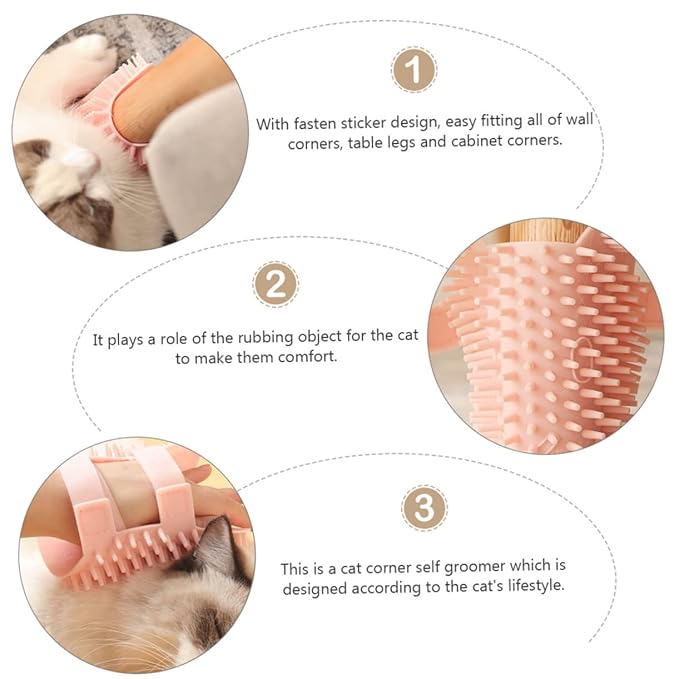 1

With fasten sticker design, easy fitting all of wall corners, table legs and cabinet corners.

2

It plays a role of the rubbing object for the cat to make them comfort.

3

This is a cat corner self groomer which is designed according to the cat's lifestyle.