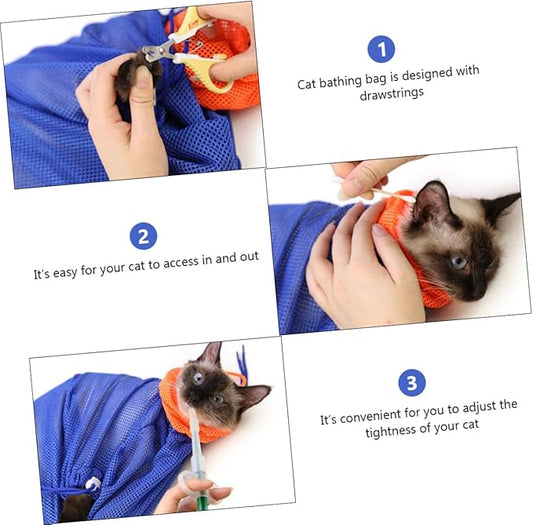 1

Cat bathing bag is designed with drawstrings

2

It's easy for your cat to access in and out

3

It's convenient for you to adjust the tightness of your cat