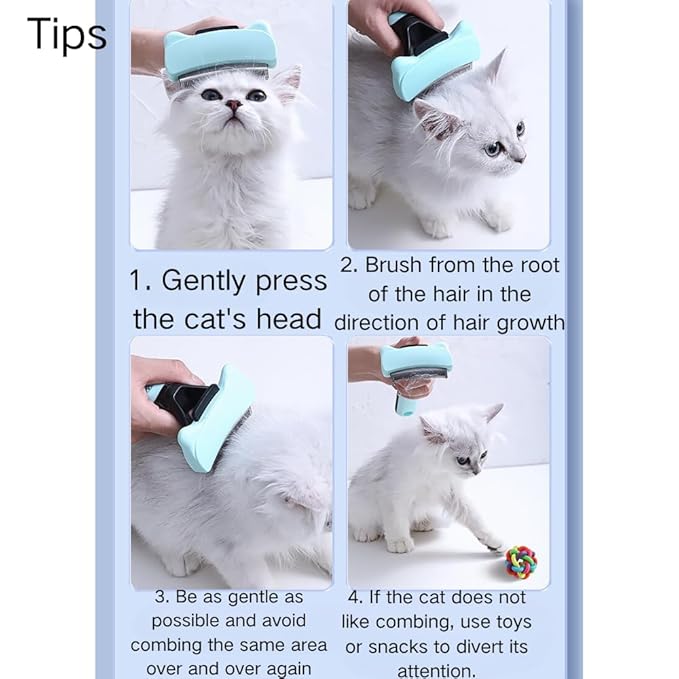 Tips

1. Gently press the cat's head

2. Brush from the root of the hair in the direction of hair growth

3. Be as gentle as possible and avoid combing the same area over and over again

4. If the cat does not like combing, use toys or snacks to divert its attention.