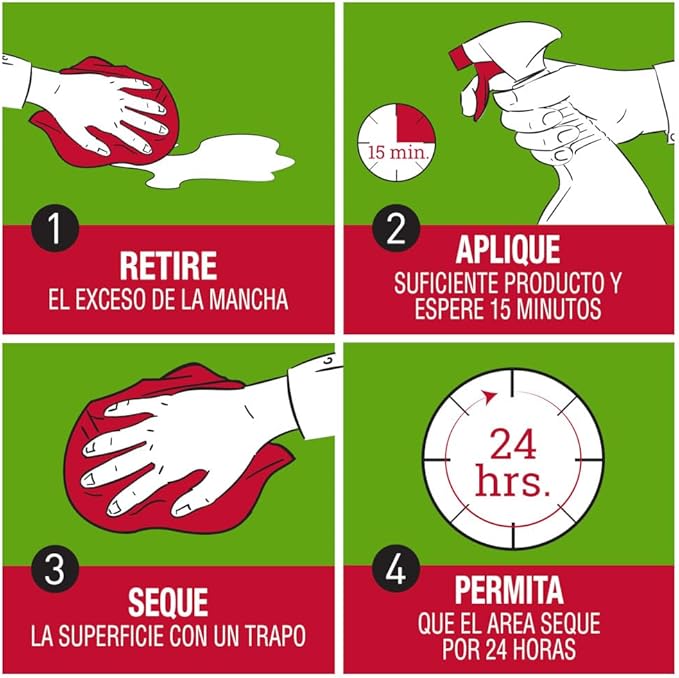 1
RETIRE
EL EXCESO DE LA MANCHA

15 min.
2
APLIQUE
SUFICIENTE PRODUCTO Y ESPERE 15 MINUTOS

3
SEQUE
LA SUPERFICIE CON UN TRAPO

24 hrs.
4
PERMITA
QUE EL AREA SEQUE POR 24 HORAS