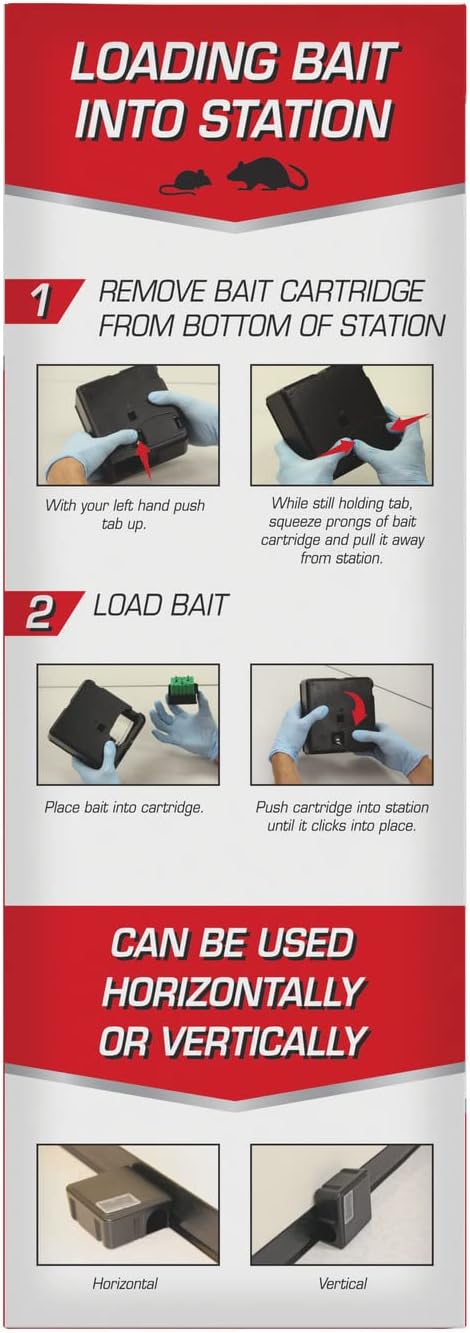 LOADING BAIT INTO STATION

1 REMOVE BAIT CARTRIDGE FROM BOTTOM OF STATION

With your left hand push tab up.

While still holding tab, squeeze prongs of bait cartridge and pull it away from station.

2 LOAD BAIT

Place bait into cartridge.

Push cartridge into station until it clicks into place.

CAN BE USED HORIZONTALLY OR VERTICALLY

Horizontal

Vertical