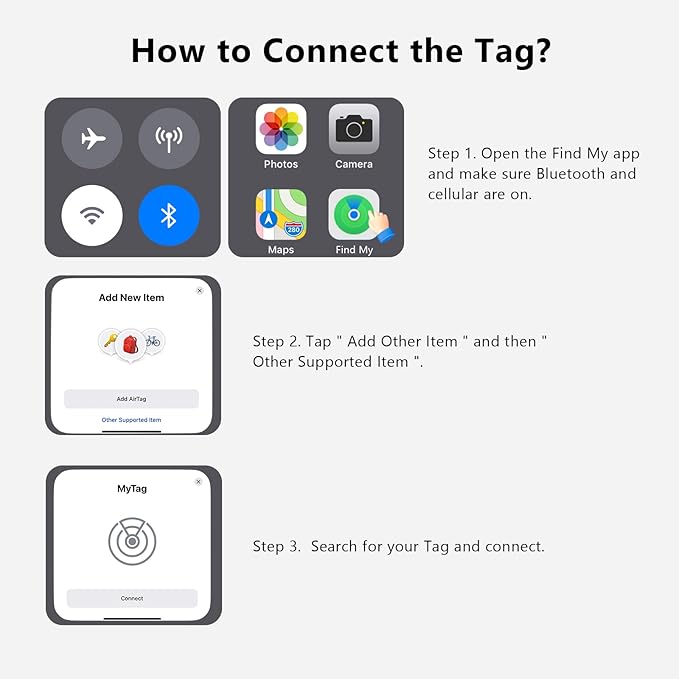 How to Connect the Tag?

Photos
Camera
Maps
280
Find My

Step 1. Open the Find My app and make sure Bluetooth and cellular are on.

Add New Item
Add AirTag
Other Supported Item

Step 2. Tap " Add Other Item " and then " Other Supported Item ".

MyTag
Connect

Step 3. Search for your Tag and connect.