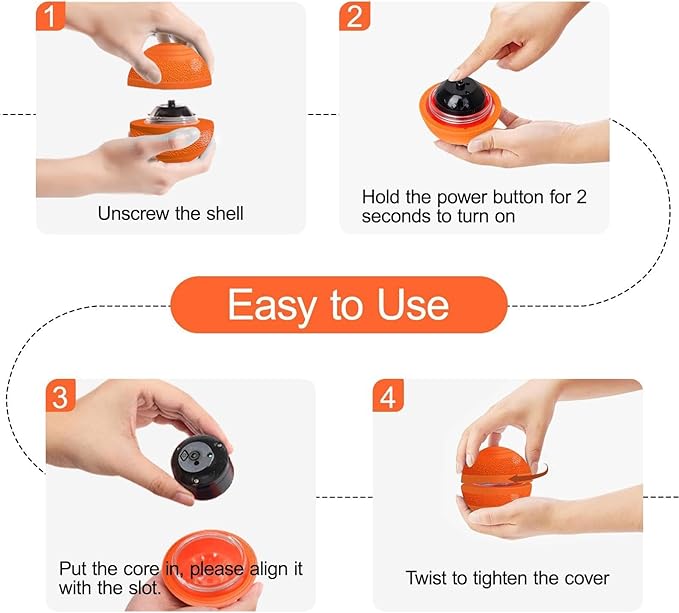 1

Unscrew the shell

2

Hold the power button for 2 seconds to turn on

Easy to Use

3

Put the core in, please align it with the slot.

4

Twist to tighten the cover