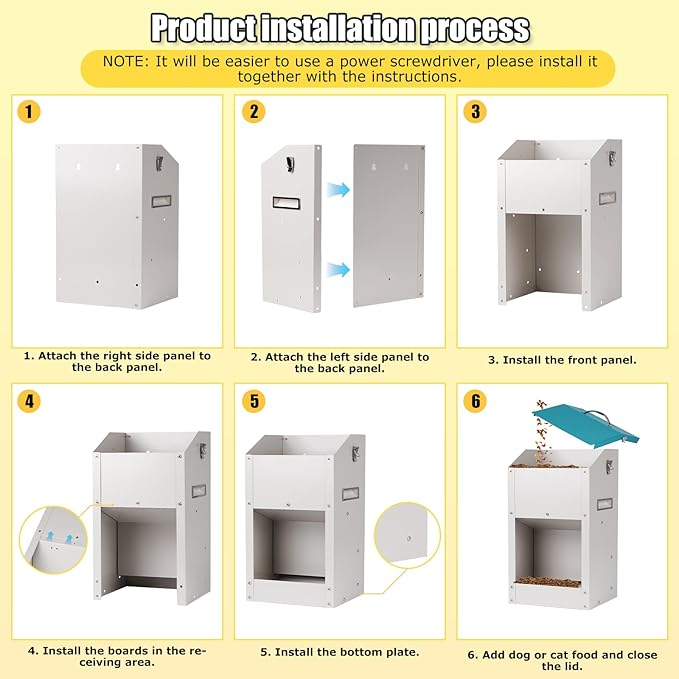 Product installation process

NOTE: It will be easier to use a power screwdriver, please install it together with the instructions.

1

1. Attach the right side panel to the back panel.

2

2. Attach the left side panel to the back panel.

3

3. Install the front panel.

4

4. Install the boards in the receiving area.

5

5. Install the bottom plate.

6

6. Add dog or cat food and close the lid.