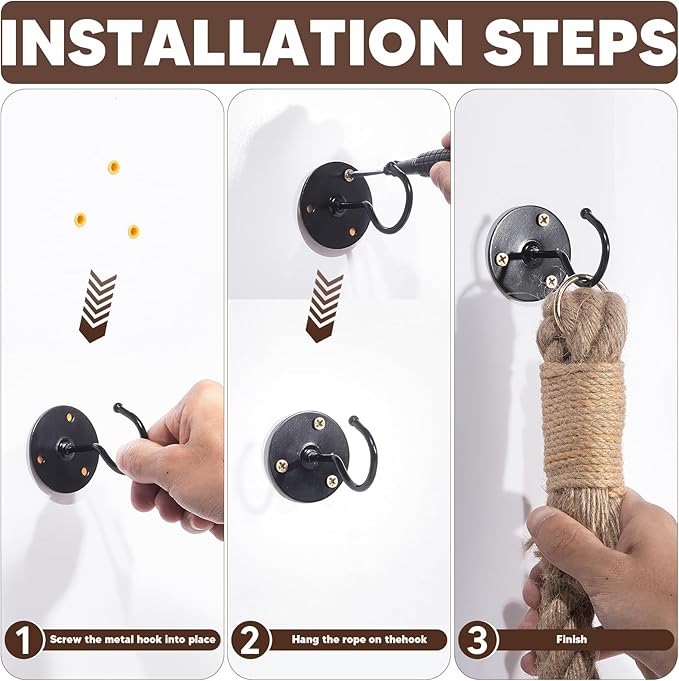 INSTALLATION STEPS

1 Screw the metal hook into place

2 Hang the rope on thehook

3 Finish