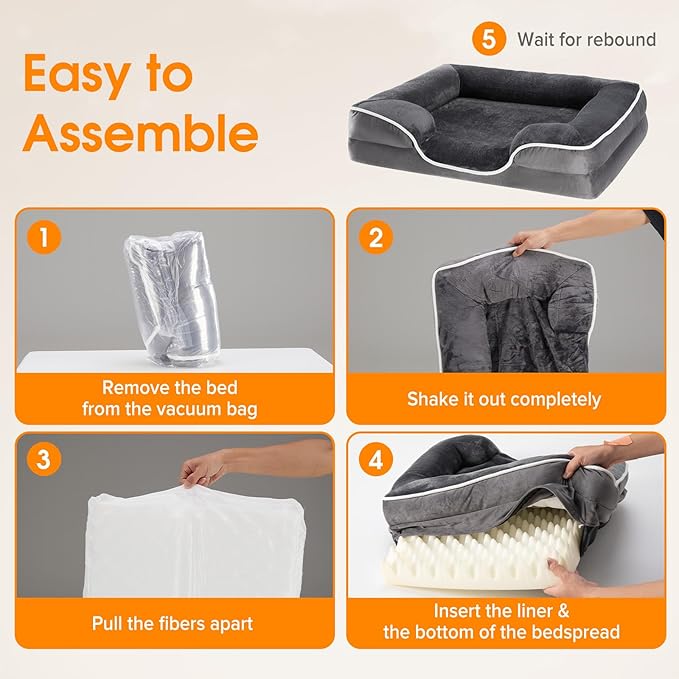 Easy to Assemble

5 Wait for rebound

1 Remove the bed from the vacuum bag

2 Shake it out completely

3 Pull the fibers apart

4 Insert the liner & the bottom of the bedspread