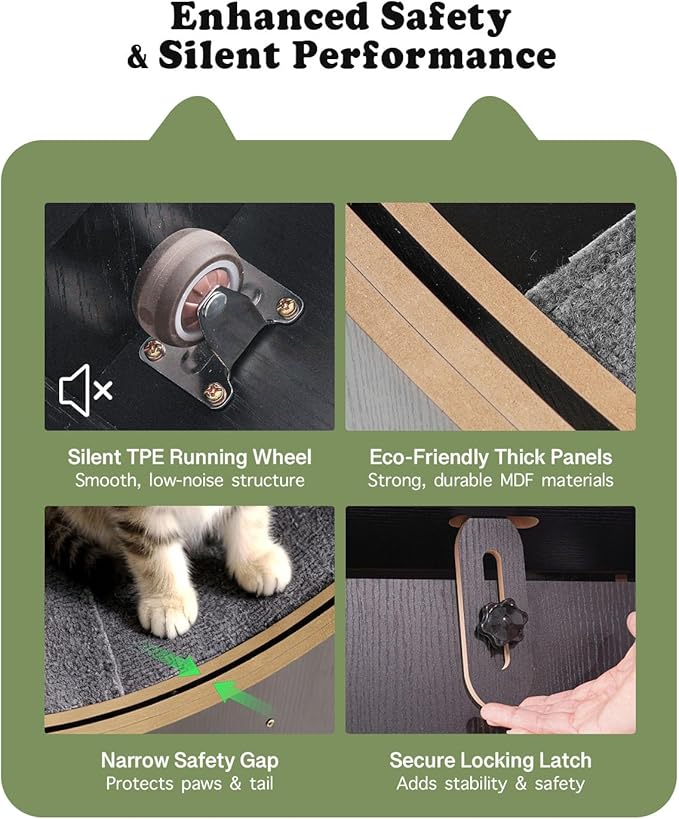 Enhanced Safety
& Silent Performance

Silent TPE Running Wheel
Smooth, low-noise structure

Eco-Friendly Thick Panels
Strong, durable MDF materials

Narrow Safety Gap
Protects paws & tail

Secure Locking Latch
Adds stability & safety