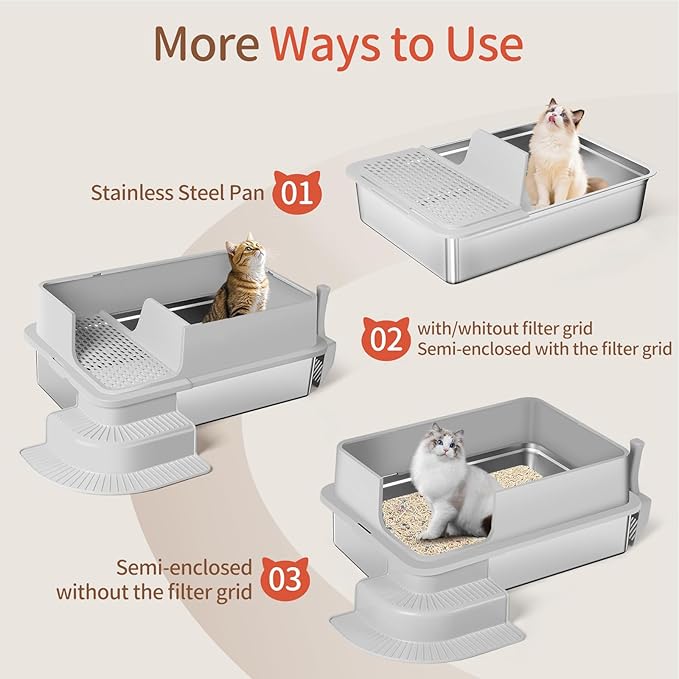 More Ways to Use

Stainless Steel Pan 01

02 with/whitout filter grid
Semi-enclosed with the filter grid

Semi-enclosed
without the filter grid 03