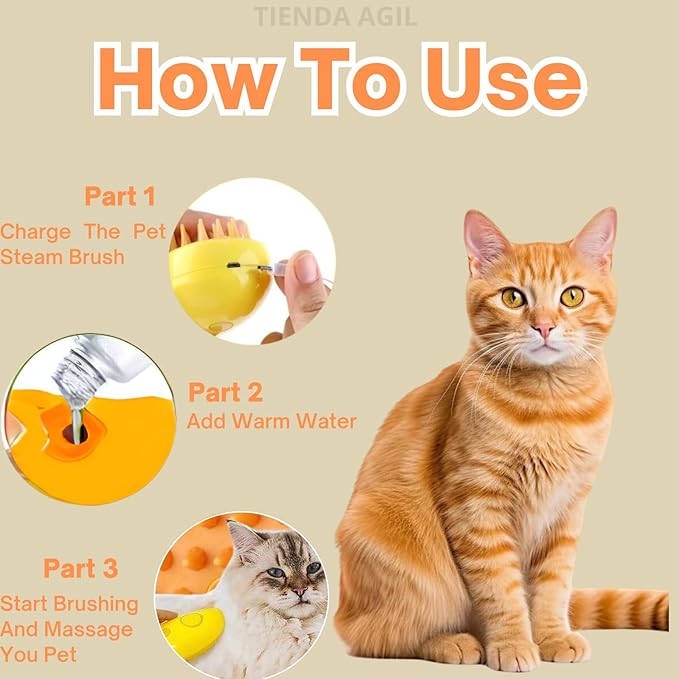 TIENDA AGIL

How To Use

Part 1
Charge The Pet Steam Brush

Part 2
Add Warm Water

Part 3
Start Brushing And Massage You Pet