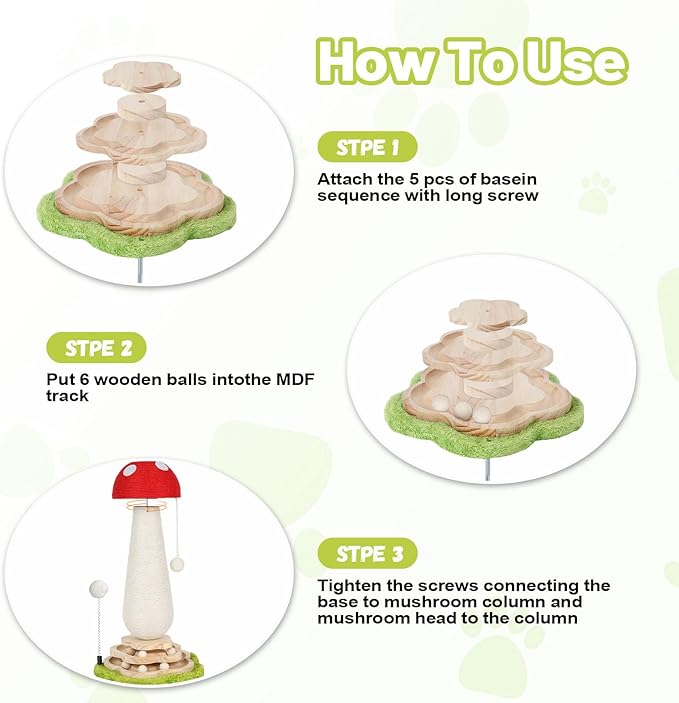 How To Use

STPE 1

Attach the 5 pcs of basein sequence with long screw

STPE 2

Put 6 wooden balls intothe MDF track

STPE 3

Tighten the screws connecting the base to mushroom column and mushroom head to the column