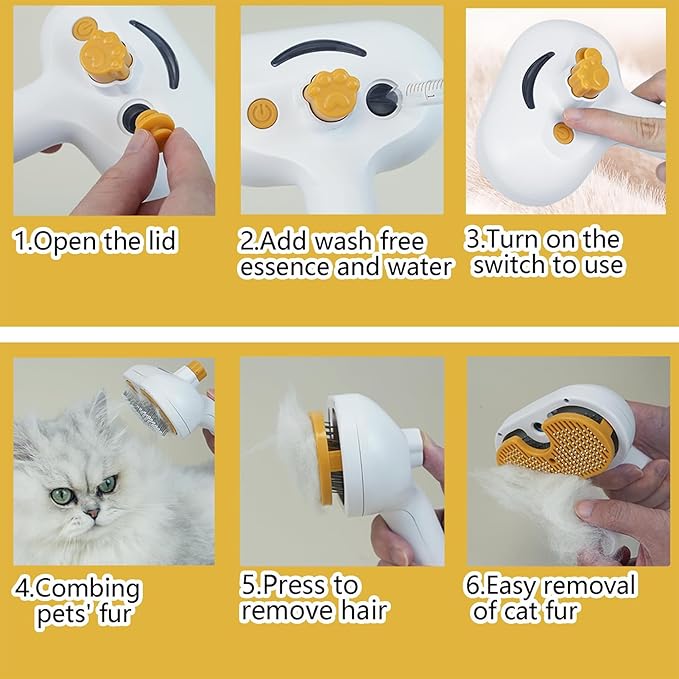 1.Open the lid

2.Add wash free essence and water

3.Turn on the switch to use

4.Combing pets' fur

5.Press to remove hair

6.Easy removal of cat fur