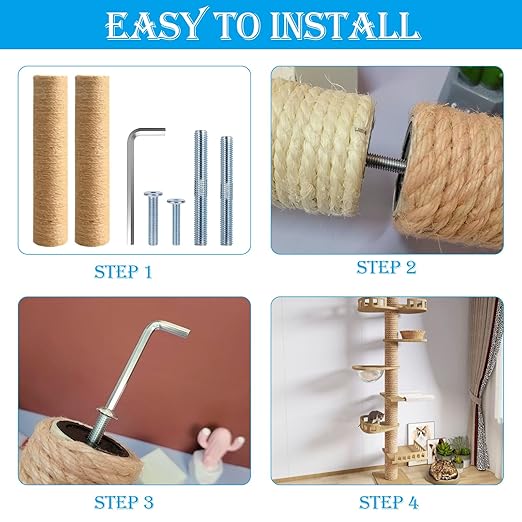 EASY TO INSTALL

STEP 1

STEP 2

STEP 3

STEP 4