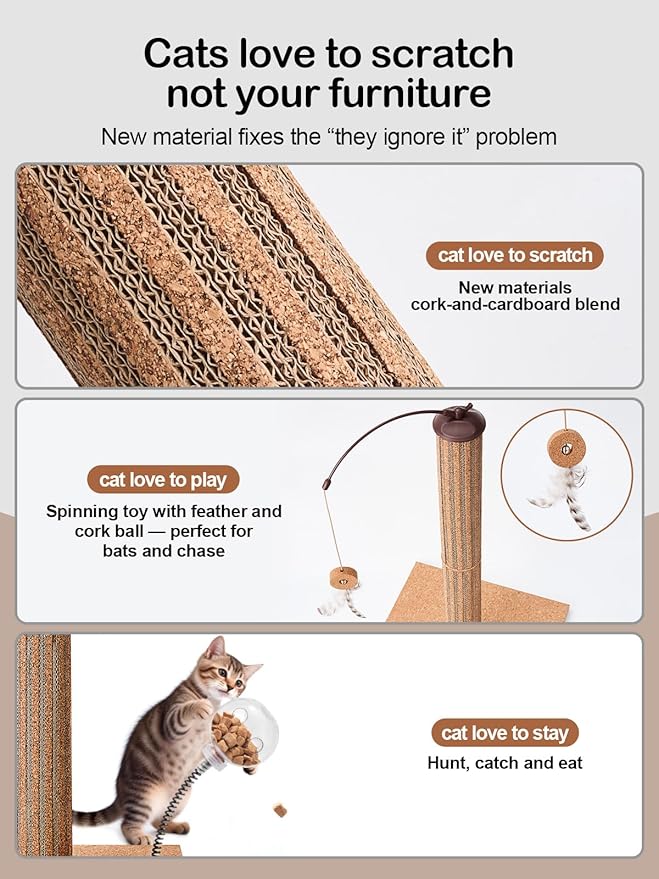 Cats love to scratch not your furniture

New material fixes the “they ignore it” problem

cat love to scratch

New materials
cork-and-cardboard blend

cat love to play

Spinning toy with feather and cork ball — perfect for bats and chase

cat love to stay

Hunt, catch and eat