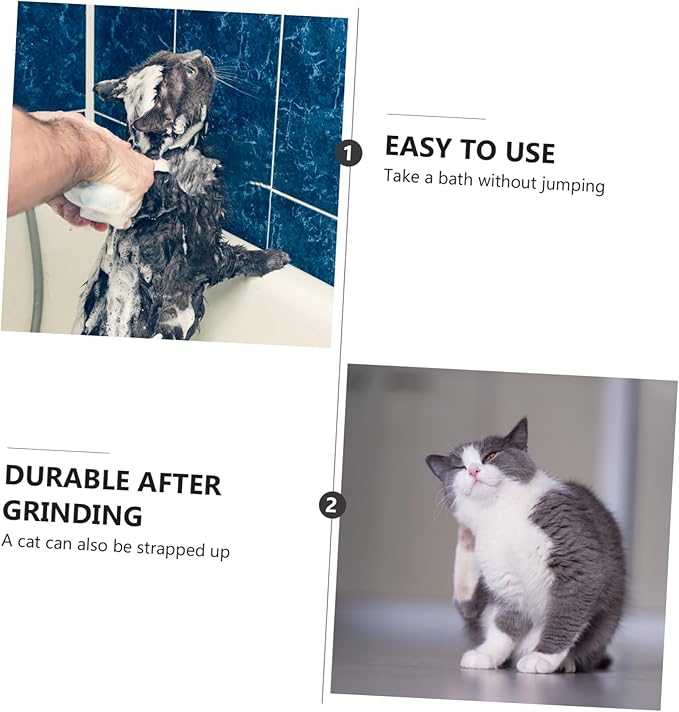 1

EASY TO USE

Take a bath without jumping

DURABLE AFTER GRINDING

A cat can also be strapped up

2