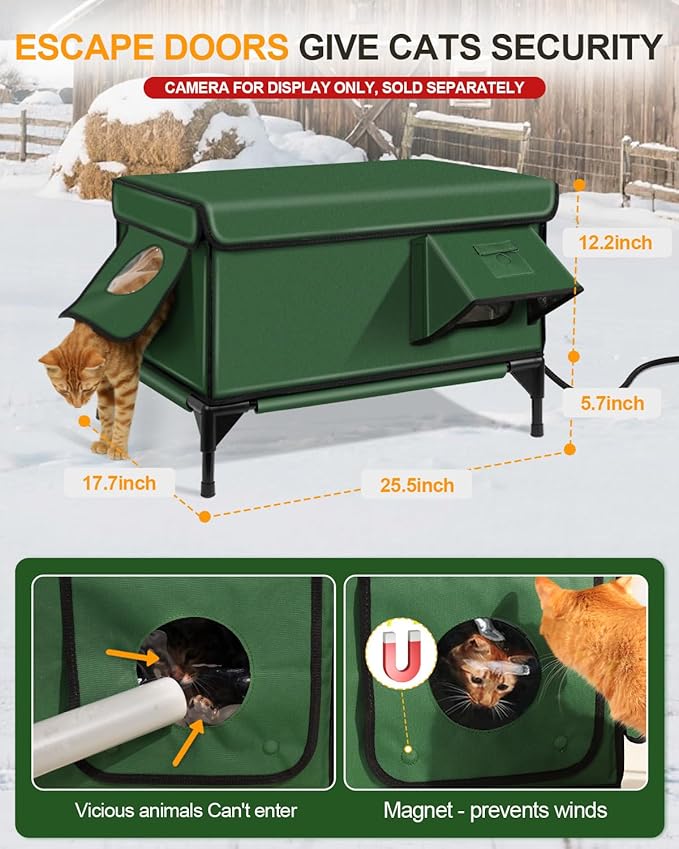 ESCAPE DOORS GIVE CATS SECURITY

CAMERA FOR DISPLAY ONLY, SOLD SEPARATELY

12.2inch

5.7inch

17.7inch

25.5inch

Vicious animals Can't enter

Magnet - prevents winds