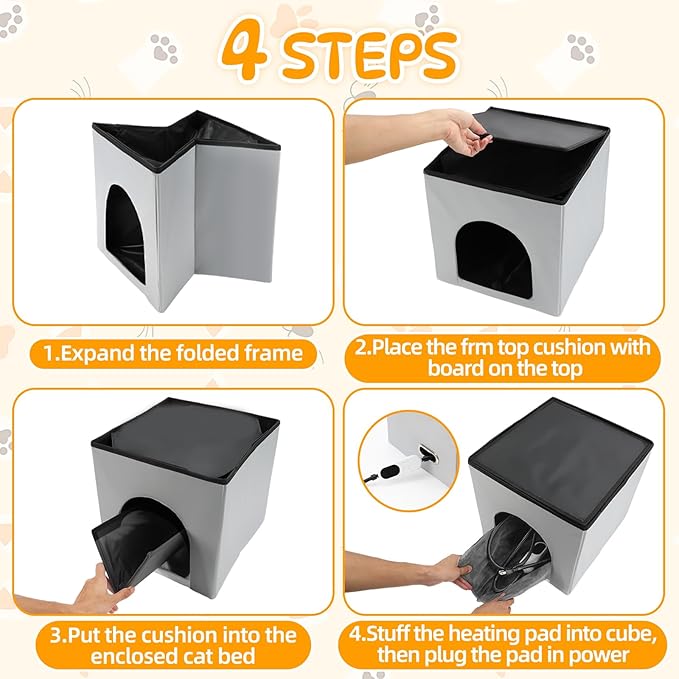 4 STEPS

1.Expand the folded frame

2.Place the frm top cushion with board on the top

3.Put the cushion into the enclosed cat bed

4.Stuff the heating pad into cube, then plug the pad in power