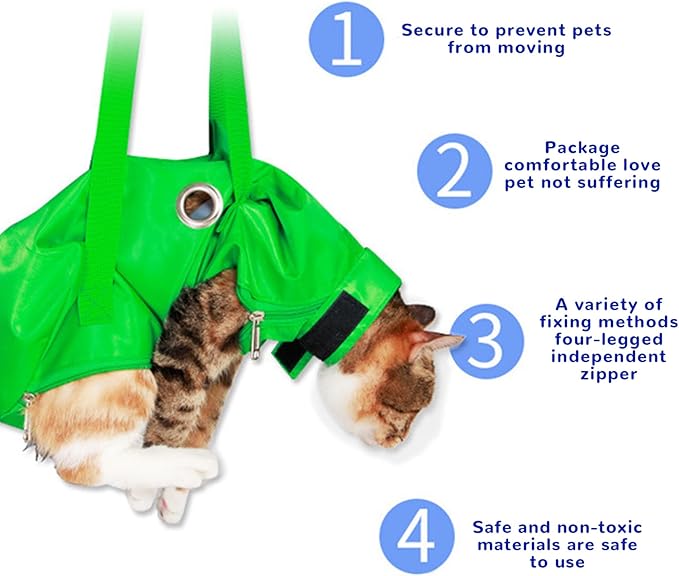 1
Secure to prevent pets from moving

2
Package comfortable love pet not suffering

3
A variety of fixing methods four-legged independent zipper

4
Safe and non-toxic materials are safe to use