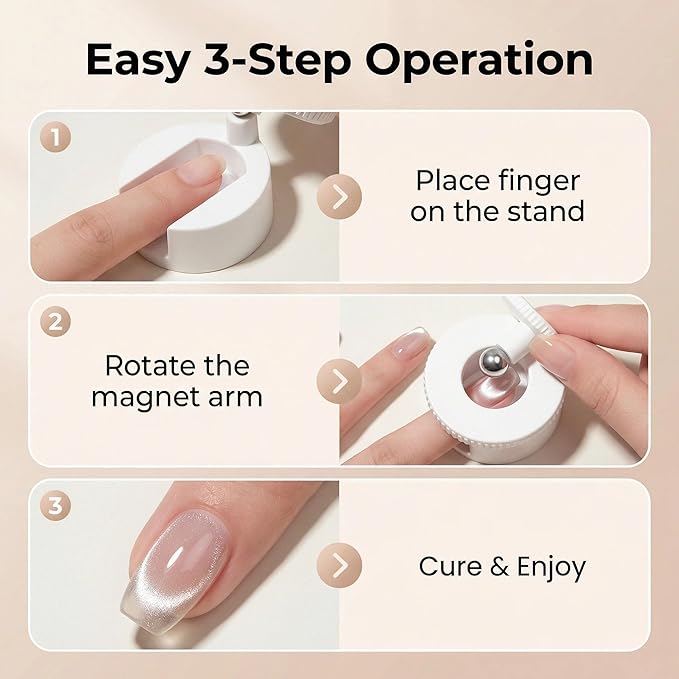 Easy 3-Step Operation

1

Place finger on the stand

2

Rotate the magnet arm

3

Cure & Enjoy