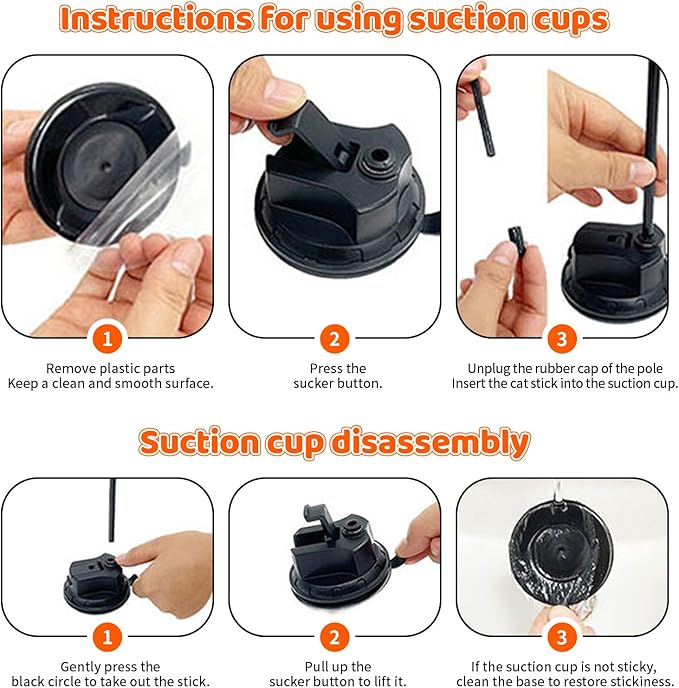 Instructions for using suction cups

1
Remove plastic parts
Keep a clean and smooth surface.

2
Press the sucker button.

3
Unplug the rubber cap of the pole
Insert the cat stick into the suction cup.

Suction cup disassembly

1
Gently press the black circle to take out the stick.

2
Pull up the sucker button to lift it.

3
If the suction cup is not sticky, clean the base to restore stickiness.