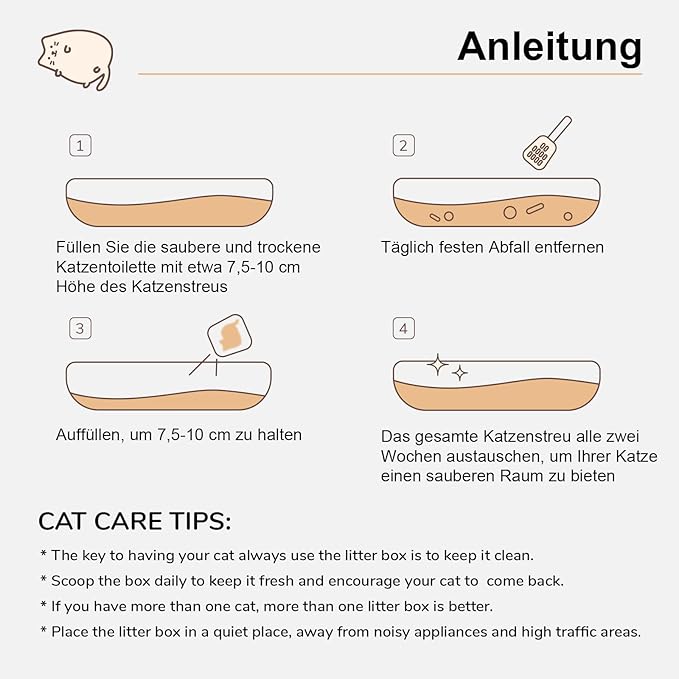 Anleitung

1

Füllen Sie die saubere und trockene Katzentoilette mit etwa 7,5-10 cm Höhe des Katzenstreus

2

Täglich festen Abfall entfernen

3

Auffüllen, um 7,5-10 cm zu halten

4

Das gesamte Katzenstreu alle zwei Wochen austauschen, um Ihrer Katze einen sauberen Raum zu bieten

CAT CARE TIPS:

* The key to having your cat always use the litter box is to keep it clean.

* Scoop the box daily to keep it fresh and encourage your cat to come back.

* If you have more than one cat, more than one litter box is better.

* Place the litter box in a quiet place, away from noisy appliances and high traffic areas.