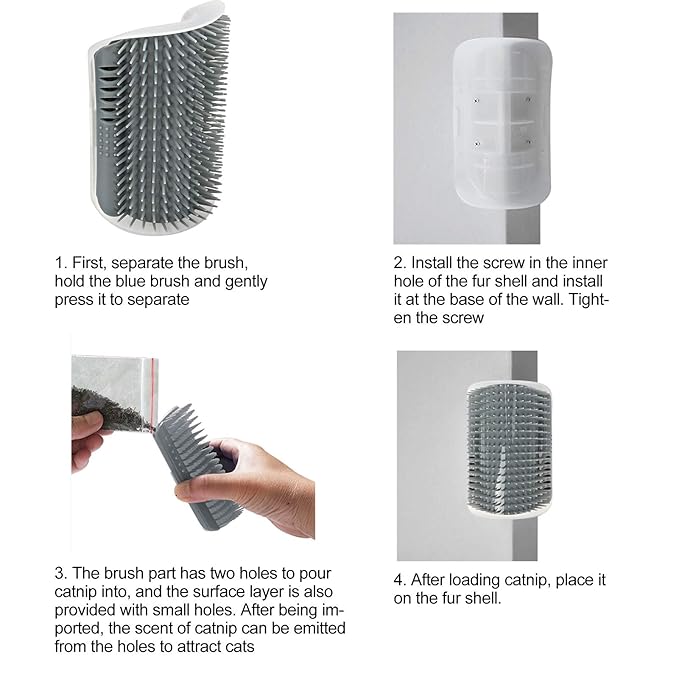 1. First, separate the brush, hold the blue brush and gently press it to separate

2. Install the screw in the inner hole of the fur shell and install it at the base of the wall. Tighten the screw

3. The brush part has two holes to pour catnip into, and the surface layer is also provided with small holes. After being imported, the scent of catnip can be emitted from the holes to attract cats

4. After loading catnip, place it on the fur shell.