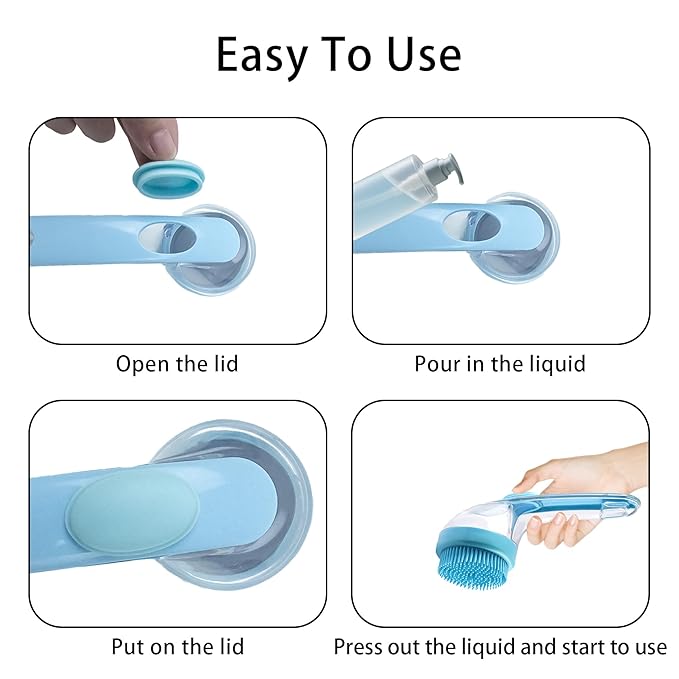 Easy To Use

Open the lid

Pour in the liquid

Put on the lid

Press out the liquid and start to use