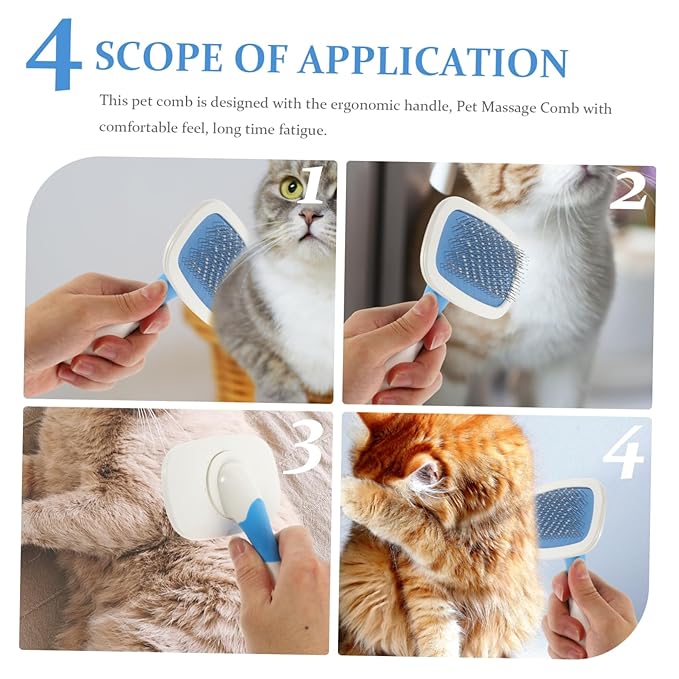 4 SCOPE OF APPLICATION

This pet comb is designed with the ergonomic handle, Pet Massage Comb with comfortable feel, long time fatigue.

1

2

3

4