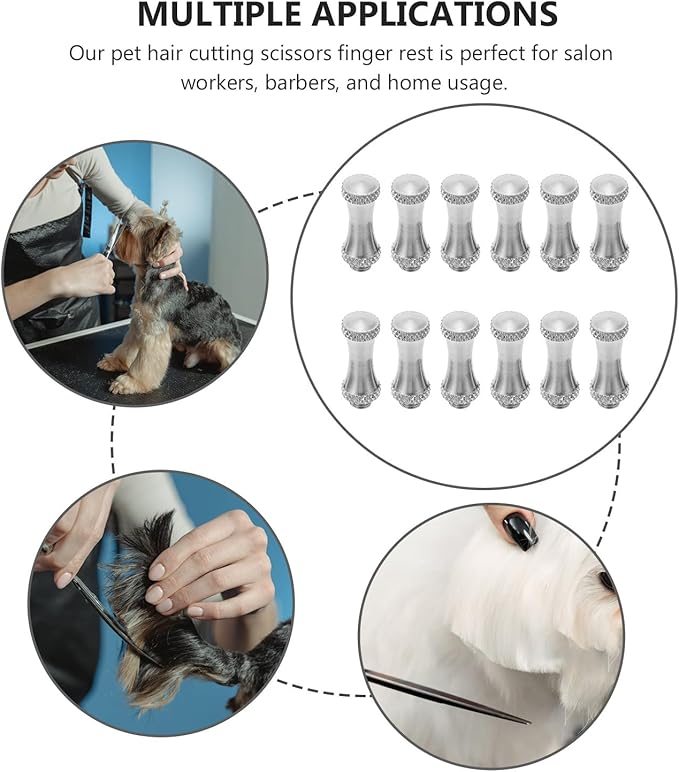 MULTIPLE APPLICATIONS

Our pet hair cutting scissors finger rest is perfect for salon workers, barbers, and home usage.