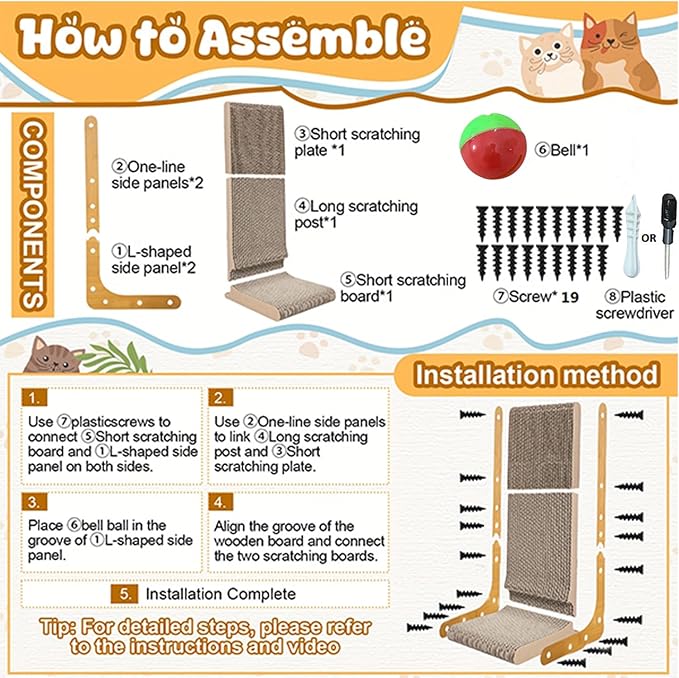 How to Assemble

COMPONENTS

②One-line side panels*2

①L-shaped side panel*2

③Short scratching plate *1

④Long scratching post*1

⑤Short scratching board*1

⑥Bell*1

OR

⑦Screw* 19

⑧Plastic screwdriver

Installation method

1.
Use ⑦plasticscrews to connect ⑤Short scratching board and ①L-shaped side panel on both sides.

2.
Use ②One-line side panels to link ④Long scratching post and ③Short scratching plate.

3.
Place ⑥bell ball in the groove of ①L-shaped side panel.

4.
Align the groove of the wooden board and connect the two scratching boards.

5. Installation Complete

Tip: For detailed steps, please refer to the instructions and video