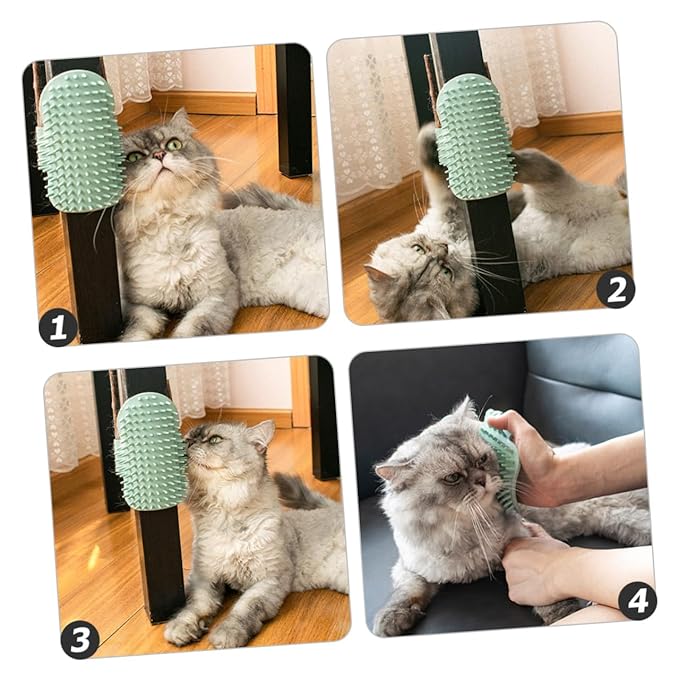 1
2
3
4