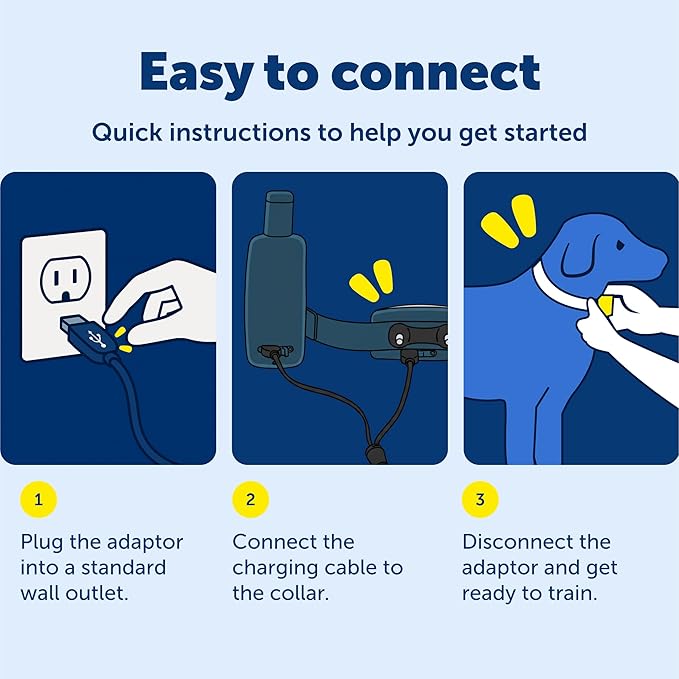 Easy to connect

Quick instructions to help you get started

1

Plug the adaptor into a standard wall outlet.

2

Connect the charging cable to the collar.

3

Disconnect the adaptor and get ready to train.