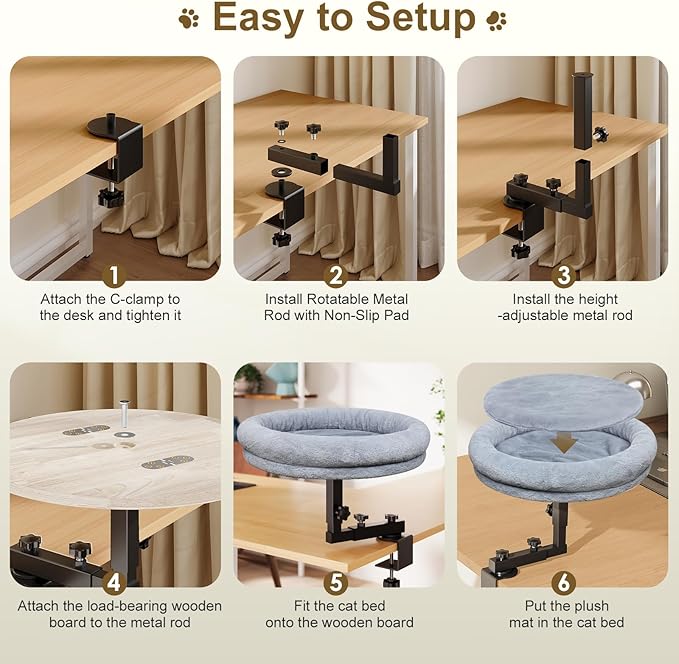 Easy to Setup

1
Attach the C-clamp to the desk and tighten it

2
Install Rotatable Metal Rod with Non-Slip Pad

3
Install the height -adjustable metal rod

4
Attach the load-bearing wooden board to the metal rod

5
Fit the cat bed onto the wooden board

6
Put the plush mat in the cat bed