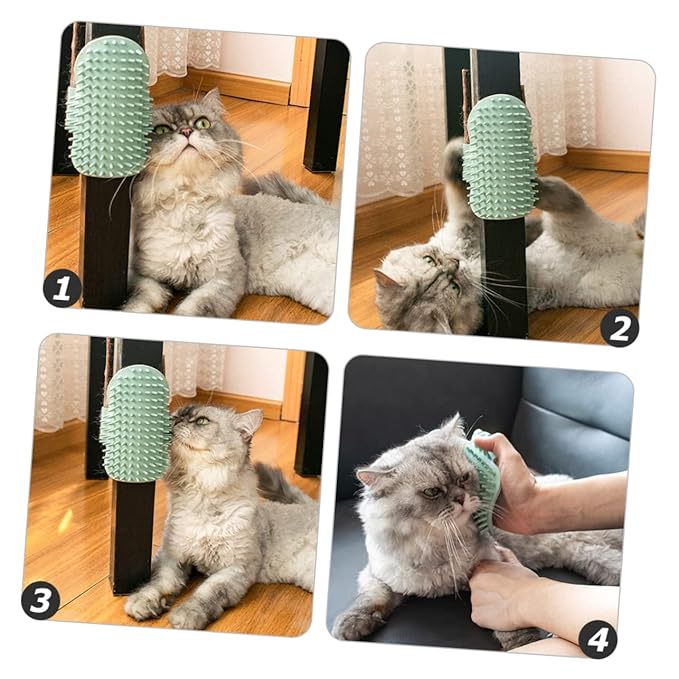 1
2
3
4