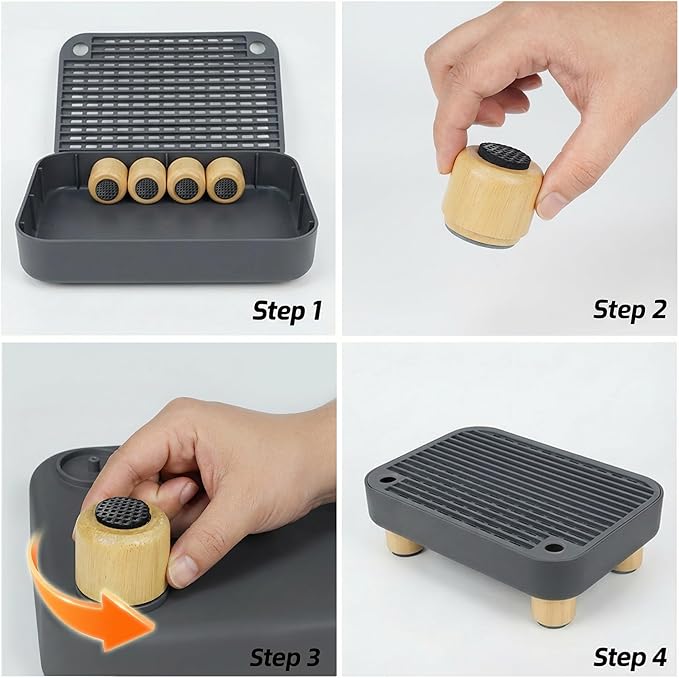 Step 1

Step 2

Step 3

Step 4