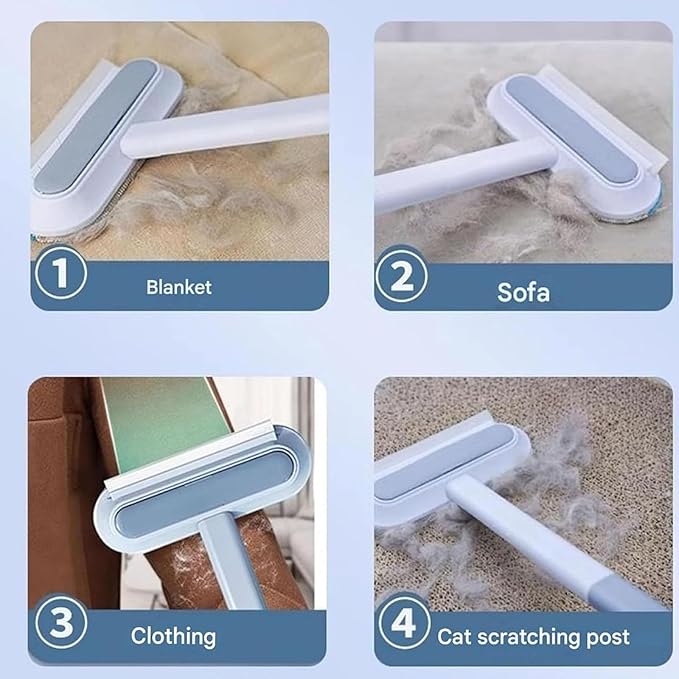 1 Blanket

2 Sofa

3 Clothing

4 Cat scratching post