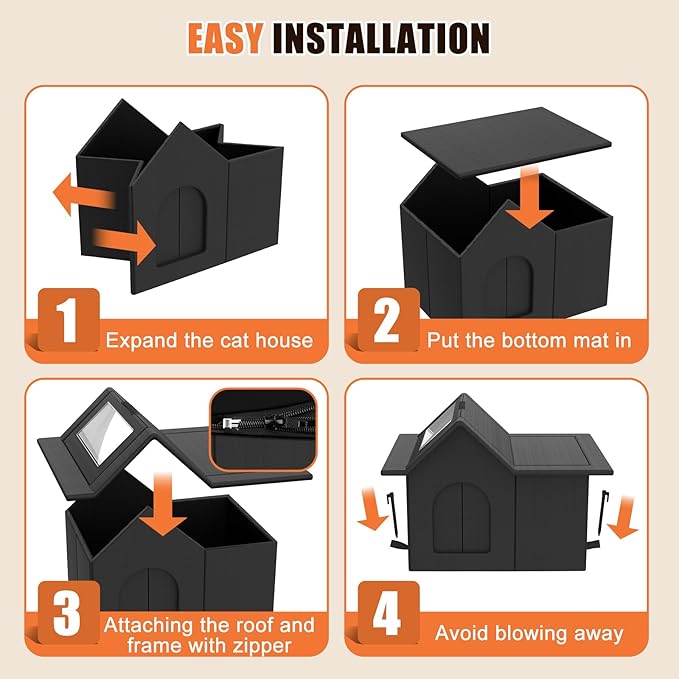 EASY INSTALLATION

1 Expand the cat house

2 Put the bottom mat in

3 Attaching the roof and frame with zipper

4 Avoid blowing away