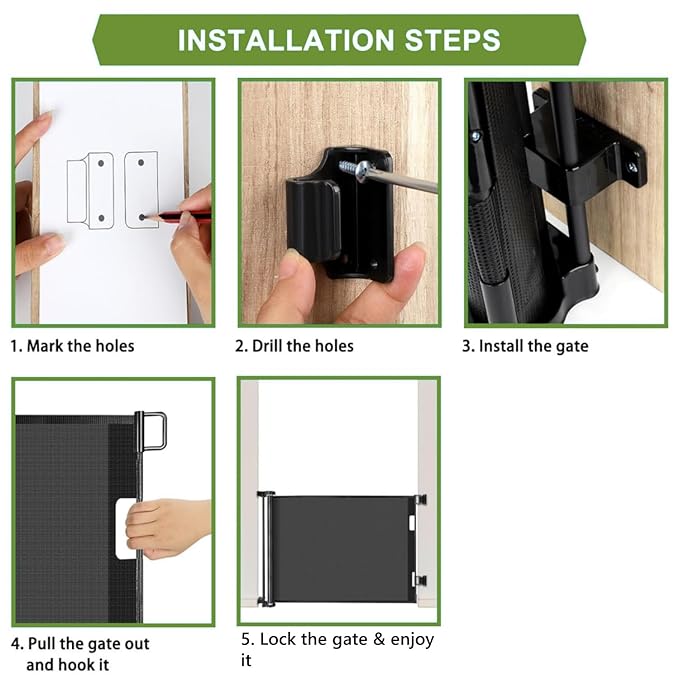 INSTALLATION STEPS

1. Mark the holes

2. Drill the holes

3. Install the gate

4. Pull the gate out and hook it

5. Lock the gate & enjoy it