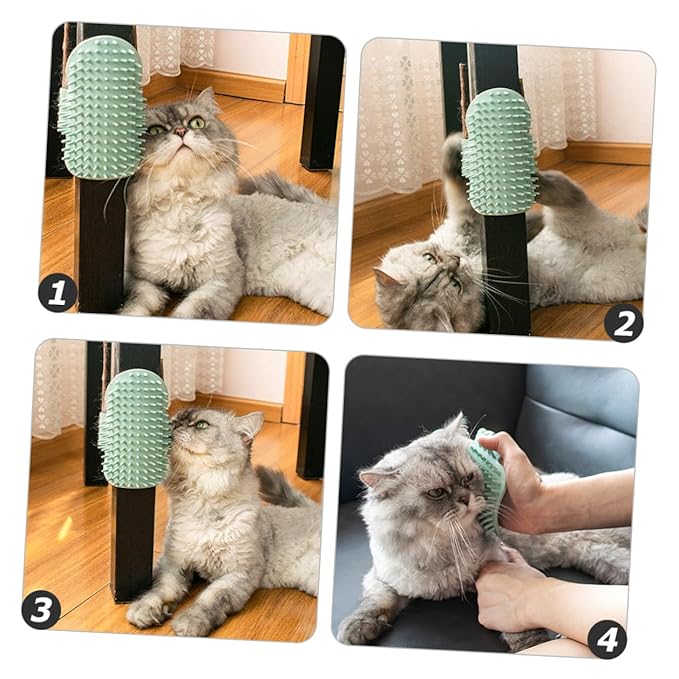 1
2
3
4