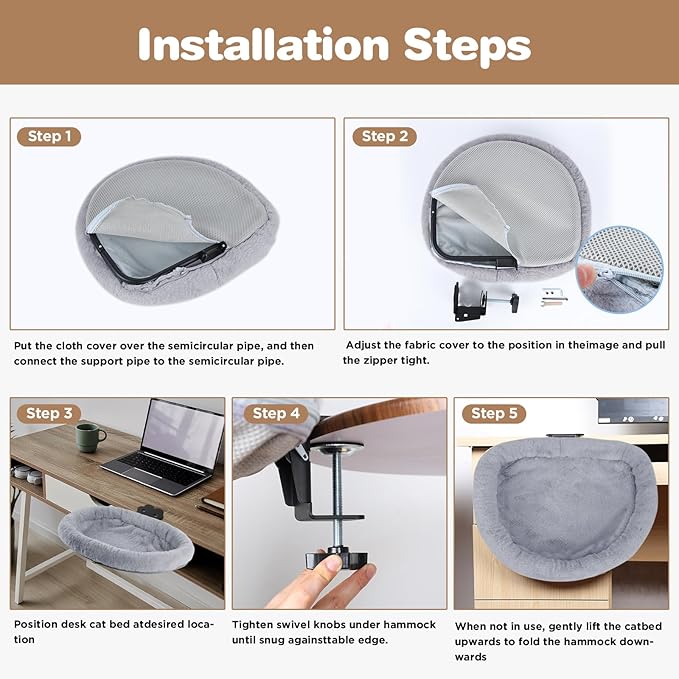 Installation Steps

Step 1

Put the cloth cover over the semicircular pipe, and then connect the support pipe to the semicircular pipe.

Step 2

Adjust the fabric cover to the position in theimage and pull the zipper tight.

Step 3

Position desk cat bed atdesired location

Step 4

Tighten swivel knobs under hammock until snug againsttable edge.

Step 5

When not in use, gently lift the catbed upwards to fold the hammock downwards